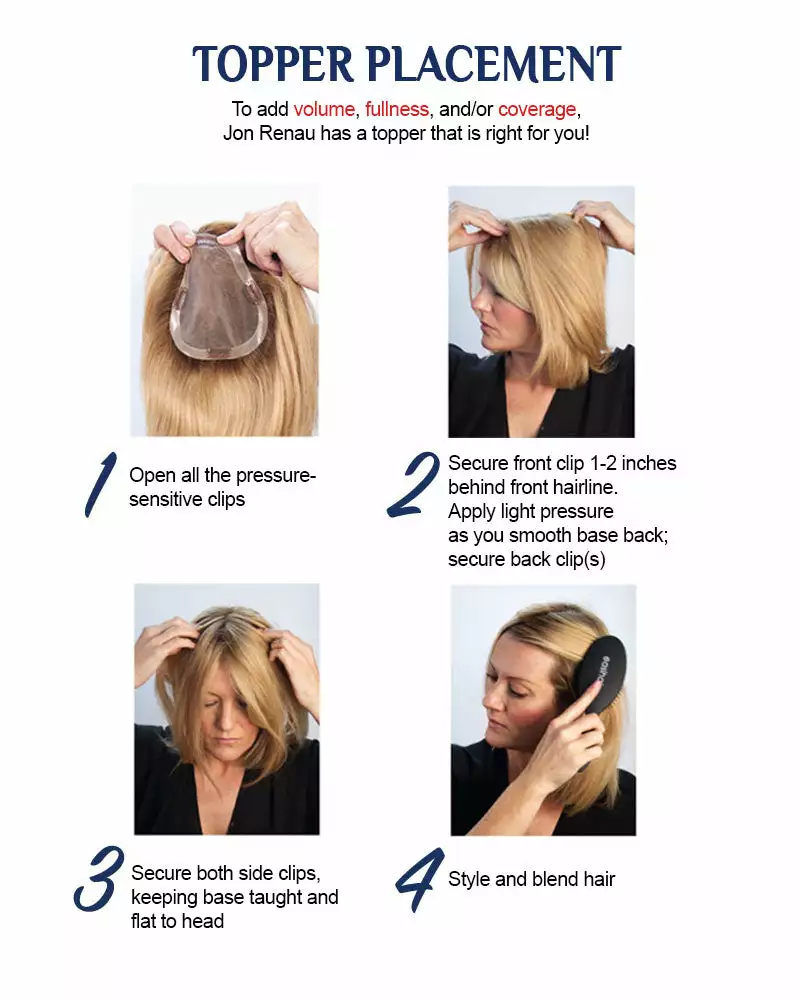 TOPPER PLACEMENT

To add volume, fullness, and/or coverage, Jon Renau has a topper that is right for you!

1 Open all the pressure-sensitive clips

2 Secure front clip 1-2 inches behind front hairline. Apply light pressure as you smooth base back; secure back clip(s)

3 Secure both side clips, keeping base taught and flat to head

4 Style and blend hair